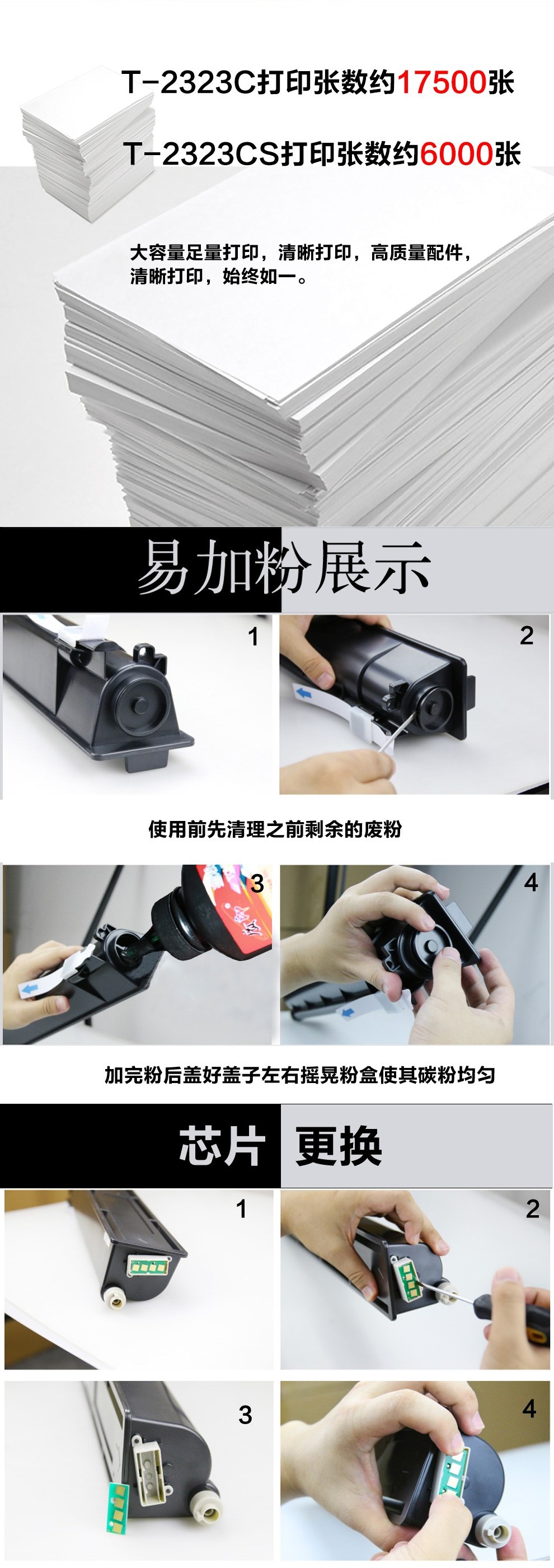 T-2323C打印张数约17500张

T-2323CS打印张数约6000张

大容量足量打印，清晰打印，高质量配件，清晰打印，始终如一。

易加粉展示

1

2

使用前先清理之前剩余的废粉

3

4

加完粉后盖好盖子左右摇晃粉盒使其碳粉均匀

芯片 更换

1

2

3

4