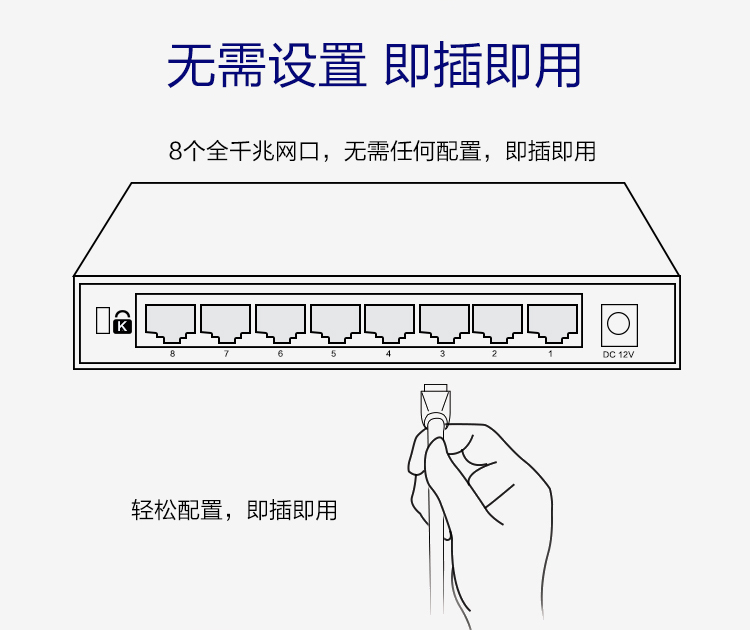 无需设置 即插即用

8个全千兆网口，无需任何配置，即插即用

K

8 7 6 5 4 3 2 1

DC 12V

轻松配置，即插即用