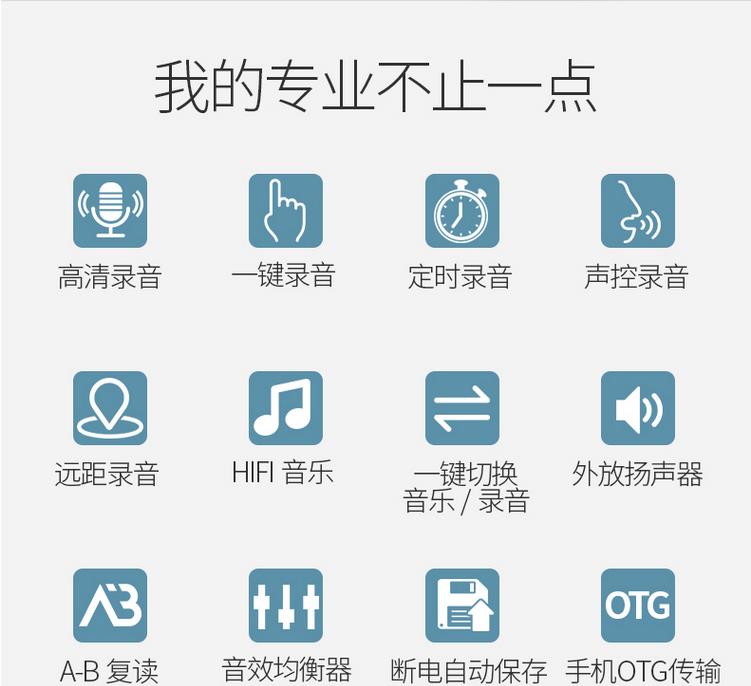 我的专业不止一点

高清录音

一键录音

定时录音

声控录音

远距录音

HIFI 音乐

一键切换
音乐 / 录音

外放扬声器

AB

A-B 复读

音效均衡器

断电自动保存

OTG

手机OTG传输