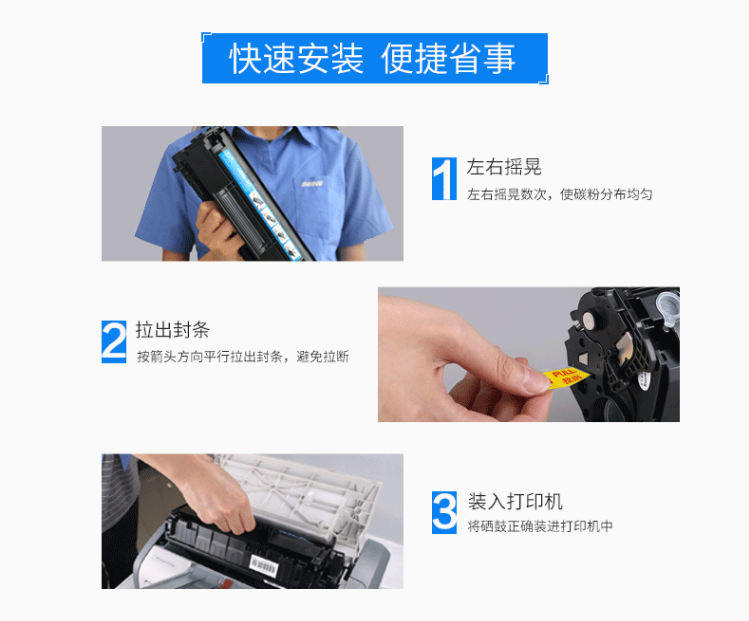 快速安装 便捷省事

1 左右摇晃
左右摇晃数次，使碳粉分布均匀

2 拉出封条
按箭头方向平行拉出封条，避免拉断

PULL 拉出

3 装入打印机
将硒鼓正确装进打印机中