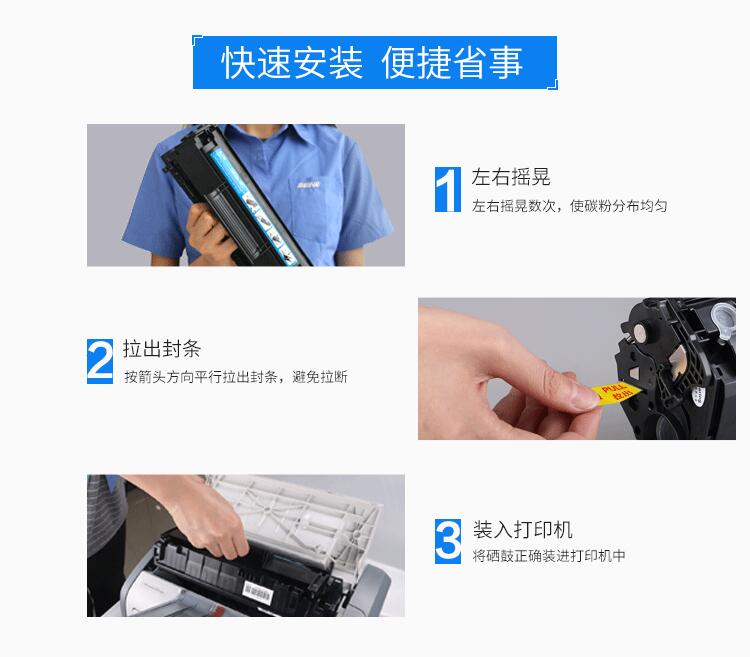 快速安装 便捷省事

1 左右摇晃
左右摇晃数次，使碳粉分布均匀

2 拉出封条
按箭头方向平行拉出封条，避免拉断

PULL
拉出

3 装入打印机
将硒鼓正确装进打印机中