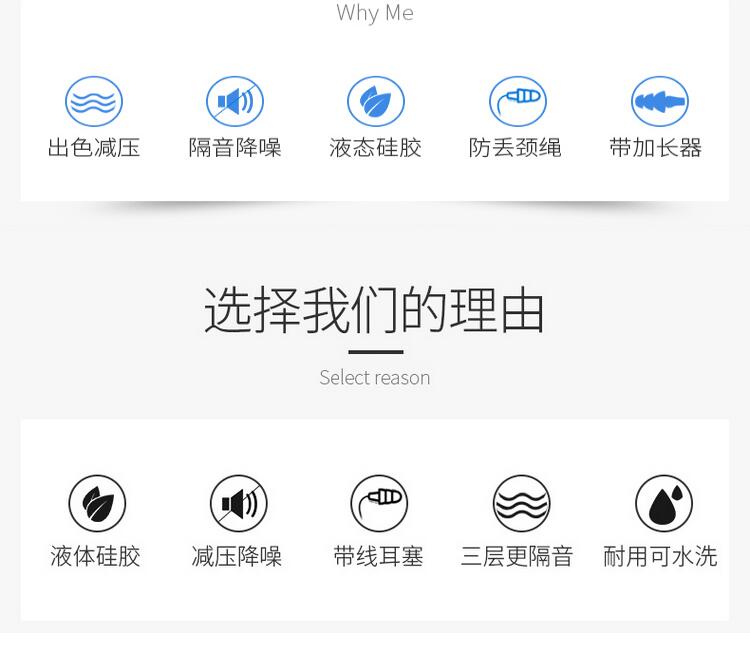 Why Me

出色减压 隔音降噪 液态硅胶 防丢颈绳 带加长器

选择我们的理由

Select reason

液体硅胶 减压降噪 带线耳塞 三层更隔音 耐用可水洗