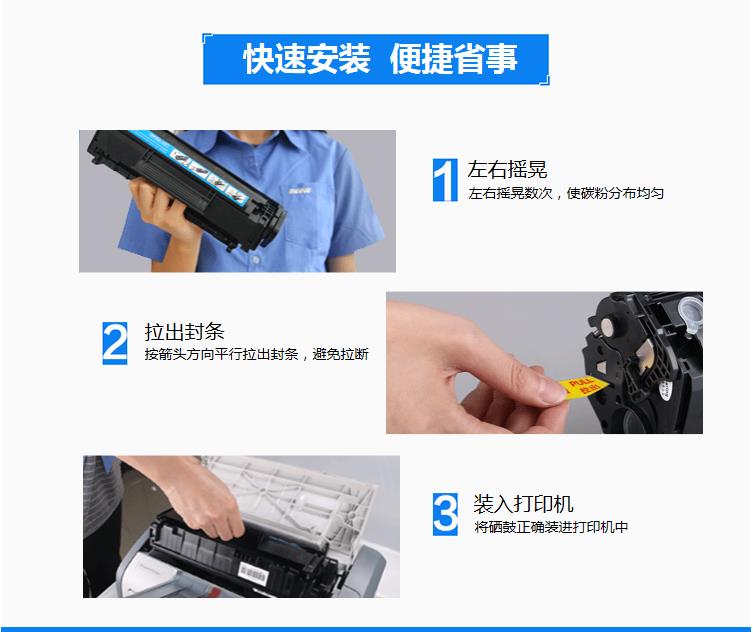 快速安装 便捷省事

1 左右摇晃
左右摇晃数次，使碳粉分布均匀

2 拉出封条
按箭头方向平行拉出封条，避免拉断

PULL
拉出

3 装入打印机
将硒鼓正确装进打印机中