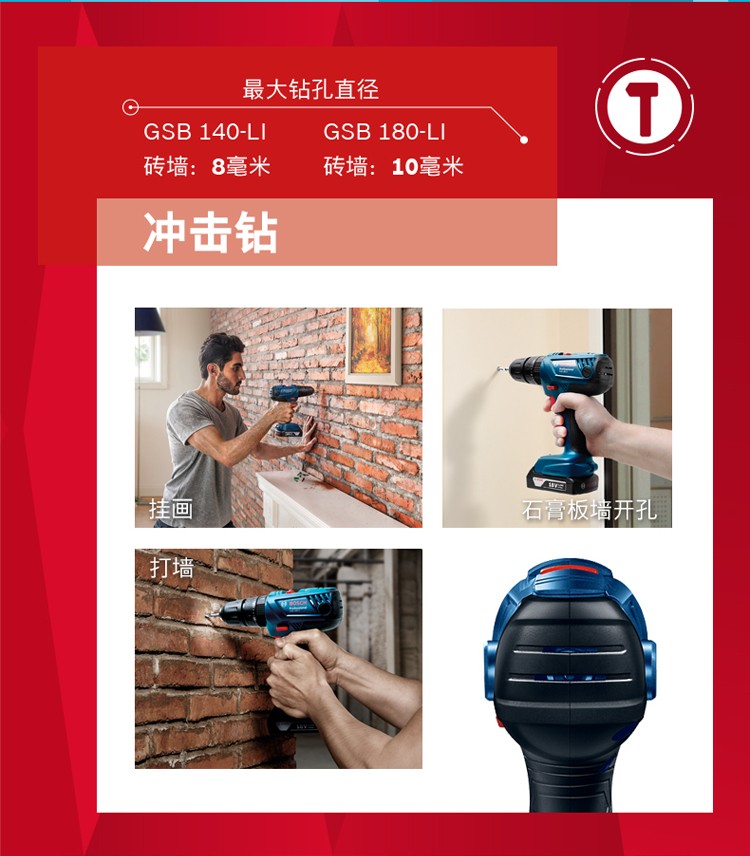 最大钻孔直径

GSB 140-LI
砖墙：8毫米

GSB 180-LI
砖墙：10毫米

冲击钻

挂画

石膏板墙开孔

打墙