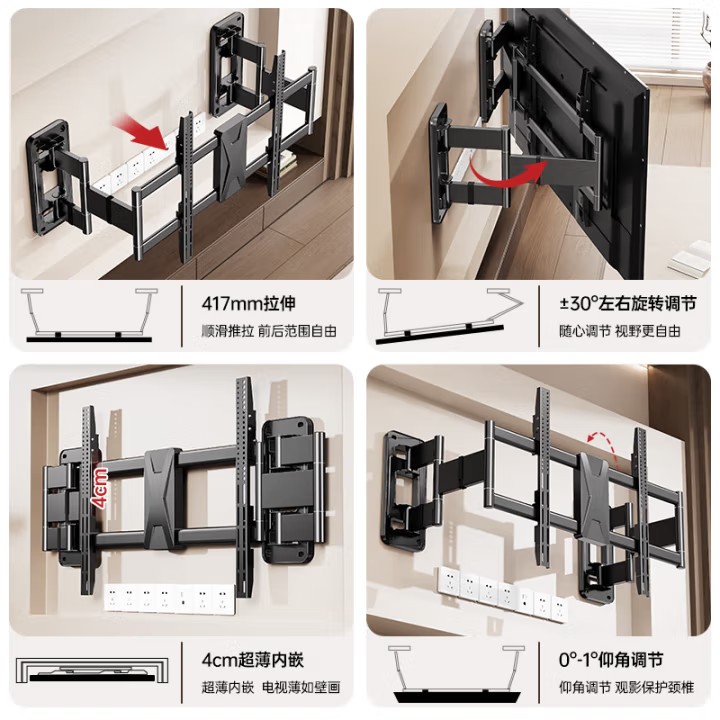 417mm拉伸
顺滑推拉 前后范围自由

±30°左右旋转调节
随心调节 视野更自由

4cm

4cm超薄内嵌
超薄内嵌 电视薄如壁画

0°-1°仰角调节
仰角调节 观影保护颈椎