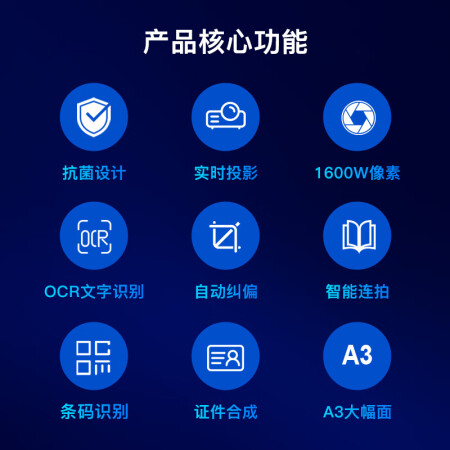 产品核心功能

抗菌设计

实时投影

1600W像素

OCR

OCR文字识别

自动纠偏

智能连拍

条码识别

证件合成

A3

A3大幅面